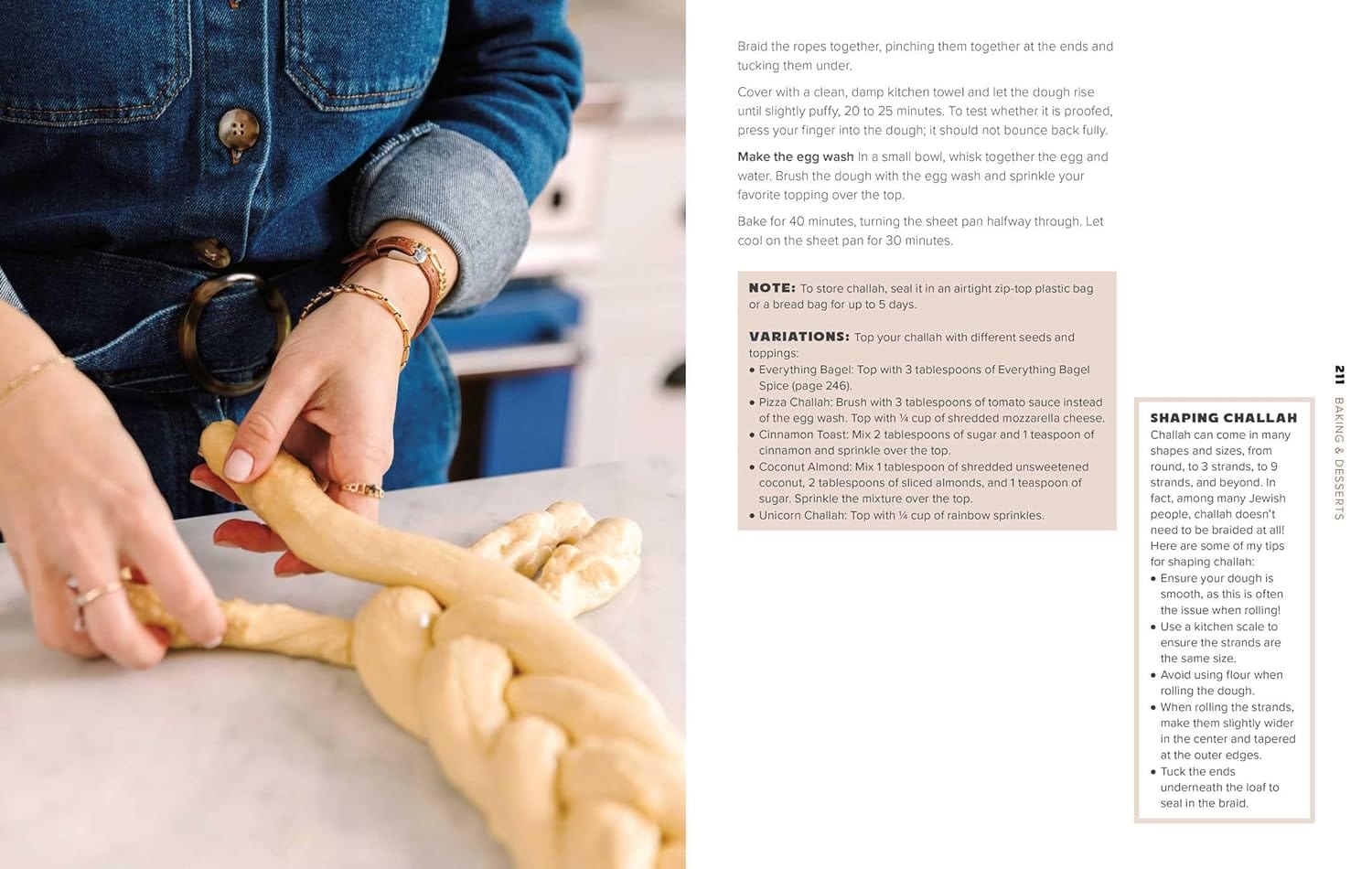 Braid the ropes together, pinching them together at the ends and tucking them under.

Cover with a clean, damp kitchen towel and let the dough rise until slightly puffy, 20 to 25 minutes. To test whether it is proofed, press your finger into the dough; it should not bounce back fully.

Make the egg wash In a small bowl, whisk together the egg and water. Brush the dough with the egg wash and sprinkle your favorite topping over the top.

Bake for 40 minutes, turning the sheet pan halfway through. Let cool on the sheet pan for 30 minutes.

NOTE: To store challah, seal it in an airtight zip-top plastic bag or a bread bag for up to 5 days.

VARIATIONS: Top your challah with different seeds and toppings:
• Everything Bagel: Top with 3 tablespoons of Everything Bagel Spice (page 246).
• Pizza Challah: Brush with 3 tablespoons of tomato sauce instead of the egg wash. Top with ¼ cup of shredded mozzarella cheese.
• Cinnamon Toast: Mix 2 tablespoons of sugar and 1 teaspoon of cinnamon and sprinkle over the top.
• Coconut Almond: Mix 1 tablespoon of shredded unsweetened coconut, 2 tablespoons of sliced almonds, and 1 teaspoon of sugar. Sprinkle the mixture over the top.
• Unicorn Challah: Top with ¼ cup of rainbow sprinkles.

SHAPING CHALLAH
Challah can come in many shapes and sizes, from round, to 3 strands, to 9 strands, and beyond. In fact, among many Jewish people, challah doesn't need to be braided at all! Here are some of my tips for shaping challah:
• Ensure your dough is smooth, as this is often the issue when rolling!
• Use a kitchen scale to ensure the strands are the same size.
• Avoid using flour when rolling the dough.
• When rolling the strands, make them slightly wider in the center and tapered at the outer edges.
• Tuck the ends underneath the loaf to seal in the braid.

211
BAKING & DESSERTS